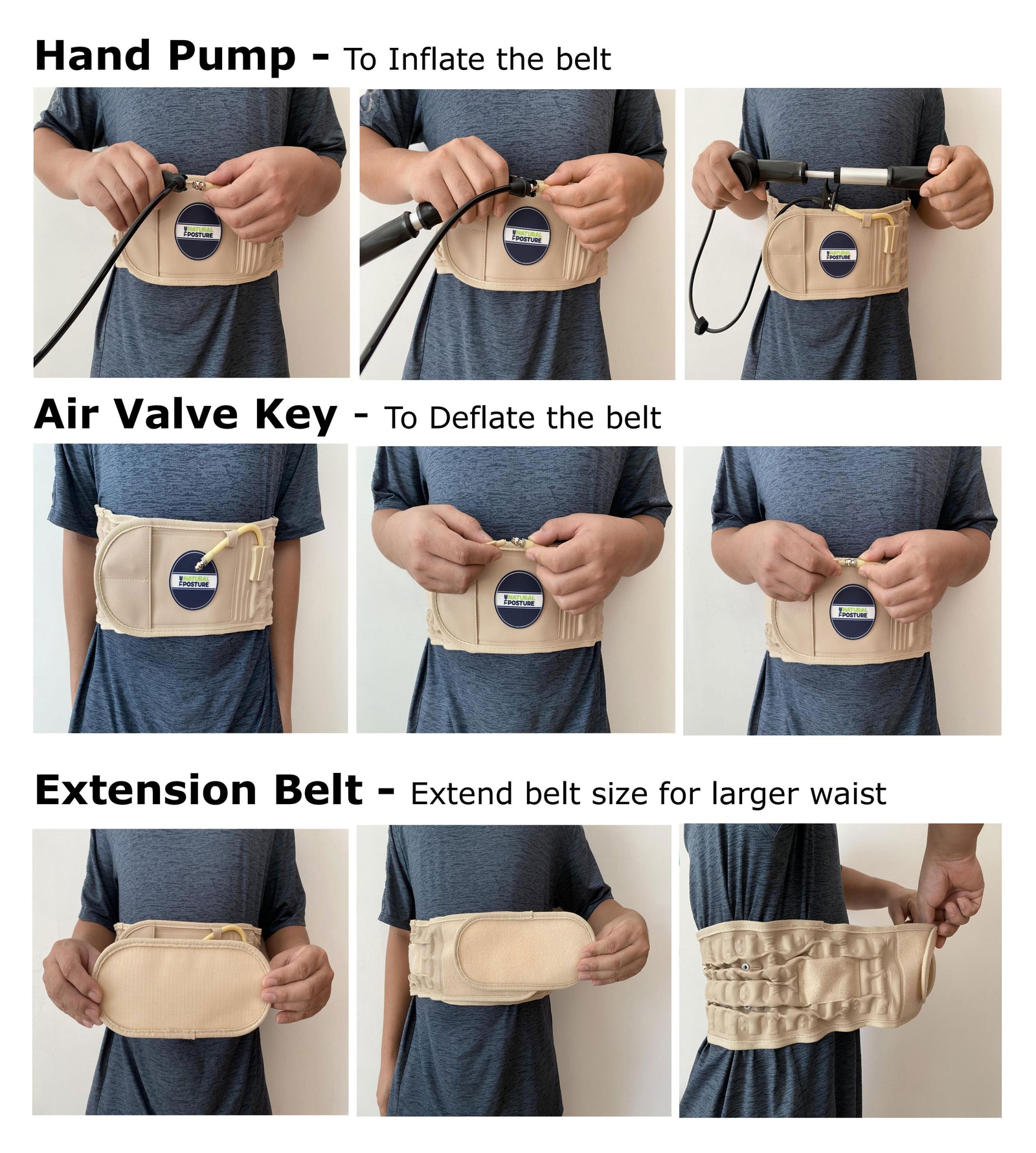 Hand Pump - To Inflate the belt

THE NATURAL POSTURE

THE NATURAL POSTURE

THE NATURAL POSTURE

Air Valve Key - To Deflate the belt

THE NATURAL POSTURE

THE NATURAL POSTURE

THE NATURAL POSTURE

Extension Belt - Extend belt size for larger waist