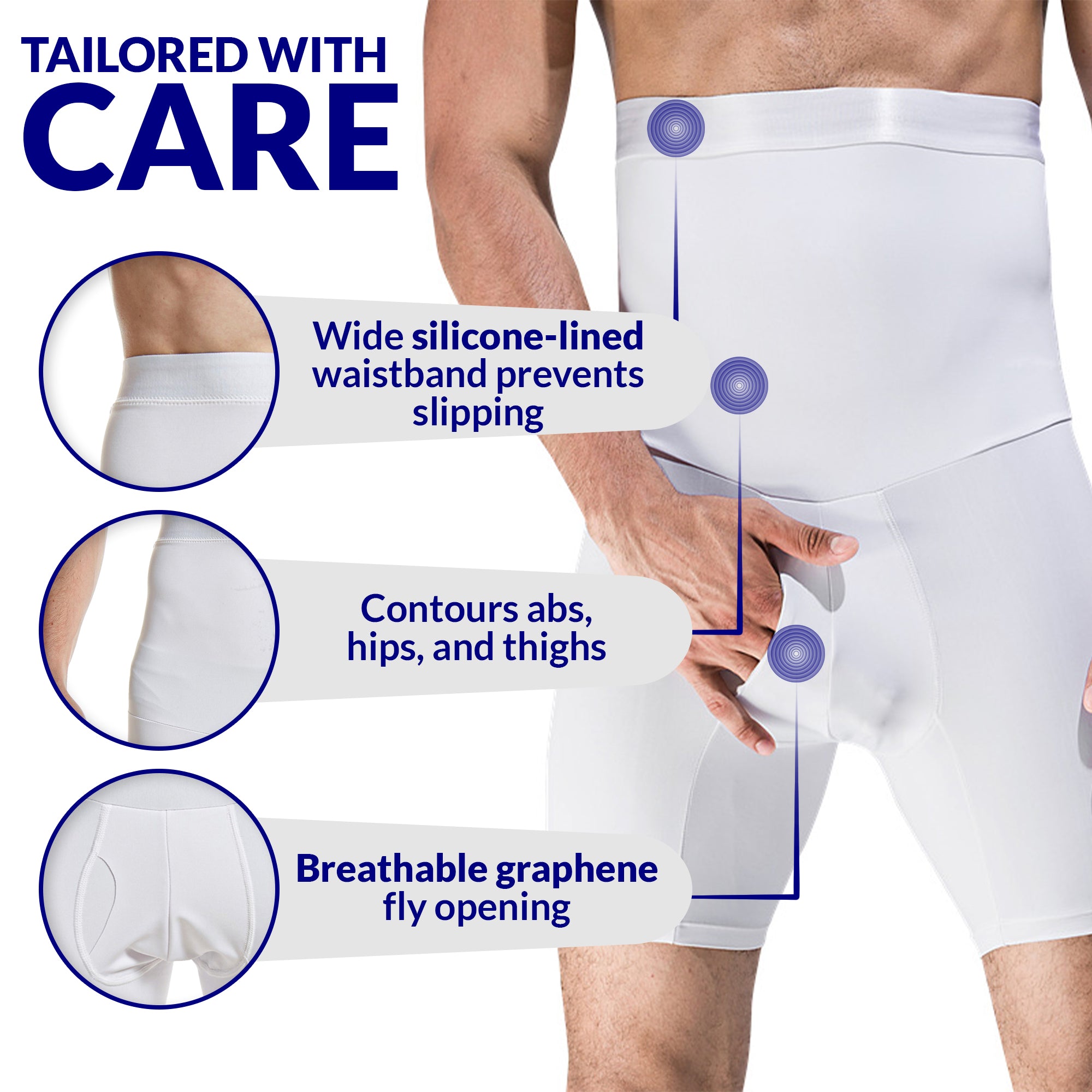 TAILORED WITH
CARE

Wide silicone-lined waistband prevents slipping

Contours abs, hips, and thighs

Breathable graphene fly opening