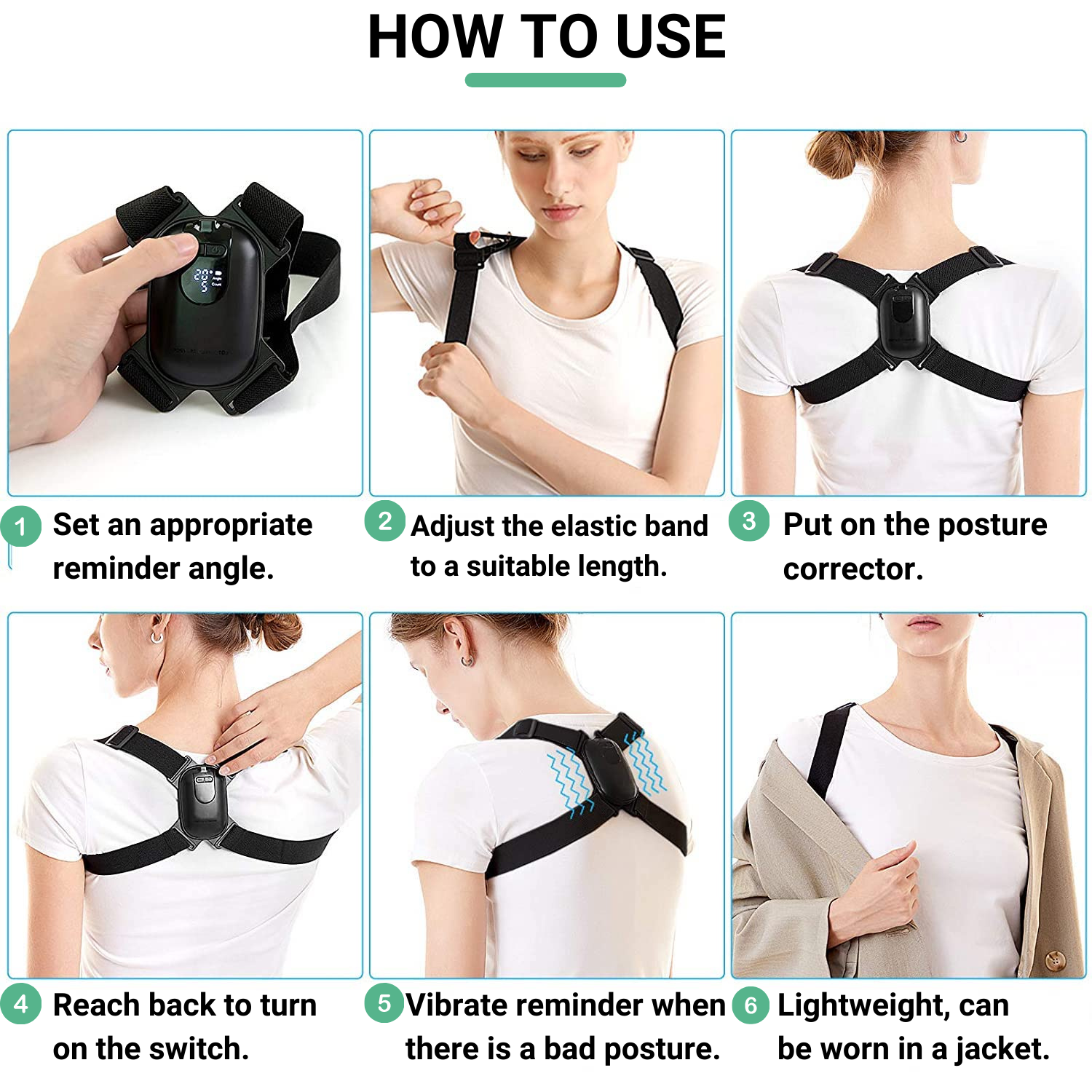 HOW TO USE

1 Set an appropriate reminder angle.

2 Adjust the elastic band to a suitable length.

3 Put on the posture corrector.

4 Reach back to turn on the switch.

5 Vibrate reminder when there is a bad posture.

6 Lightweight, can be worn in a jacket.