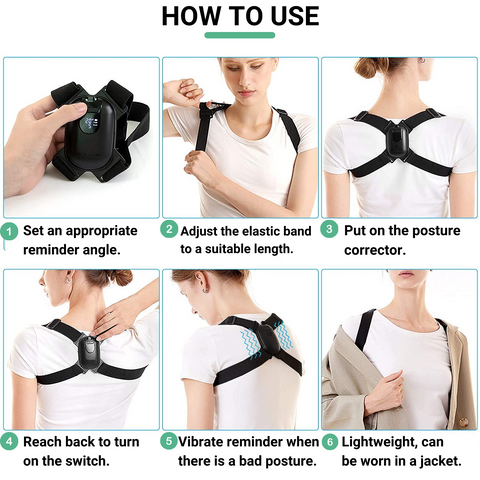 HOW TO USE

1 Set an appropriate reminder angle.

2 Adjust the elastic band to a suitable length.

3 Put on the posture corrector.

4 Reach back to turn on the switch.

5 Vibrate reminder when there is a bad posture.

6 Lightweight, can be worn in a jacket.