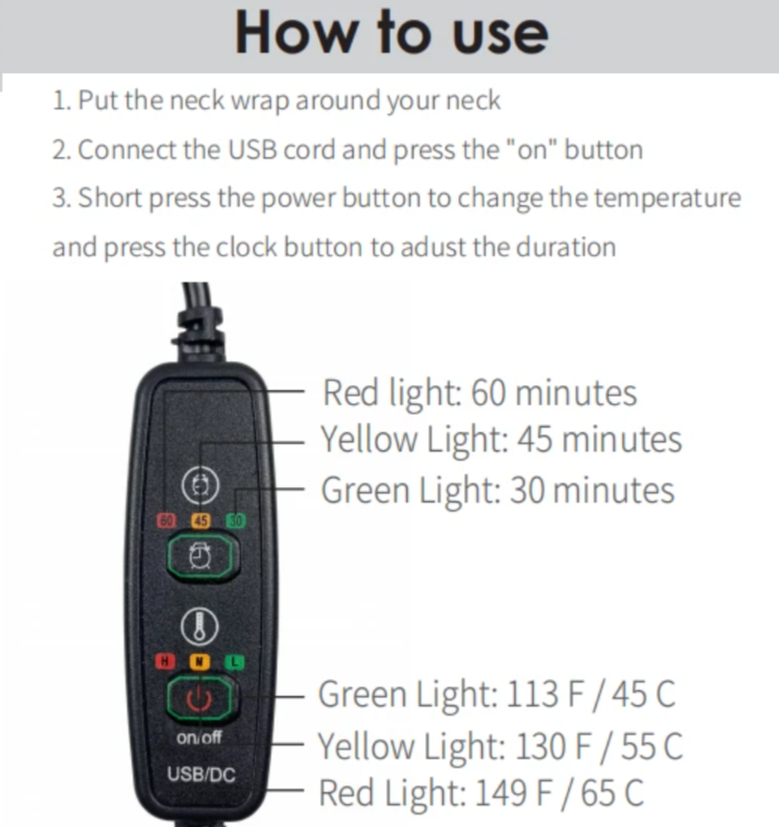 How to use

1. Put the neck wrap around your neck

2. Connect the USB cord and press the "on" button

3. Short press the power button to change the temperature and press the clock button to adust the duration

Red light: 60 minutes
Yellow Light: 45 minutes
Green Light: 30 minutes

60 45 30

H M L

on/off

USB/DC

Green Light: 113 F / 45 C
Yellow Light: 130 F / 55 C
Red Light: 149 F / 65 C